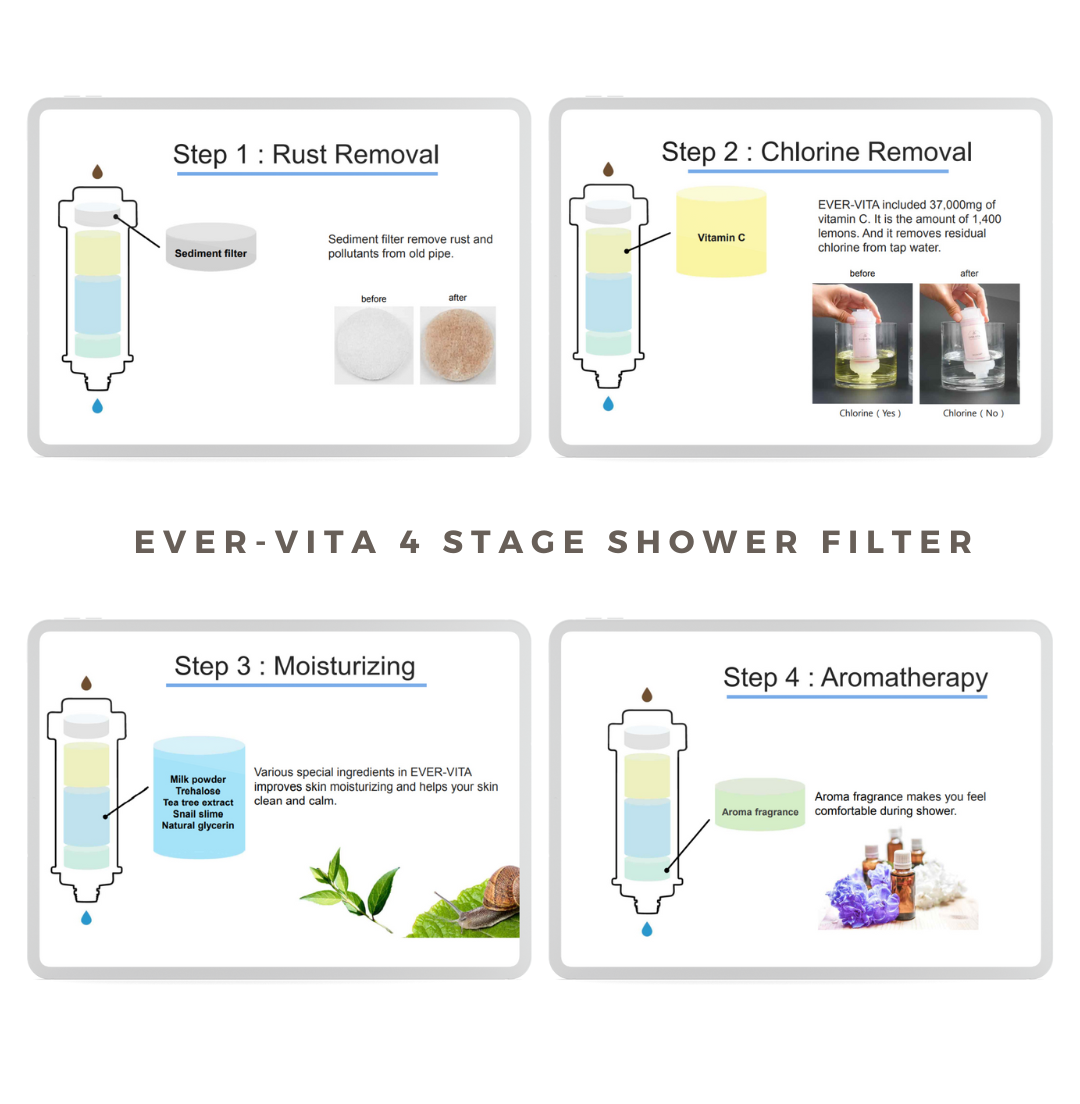 Step 1 : Rust Removal

Sediment filter

Sediment filter remove rust and pollutants from old pipe.

before

after

Step 2 : Chlorine Removal

Vitamin C

EVER-VITA included 37,000mg of vitamin C. It is the amount of 1,400 lemons. And it removes residual chlorine from tap water.

before

after

Chlorine ( Yes )

Chlorine ( No )

EVER-VITA 4 STAGE SHOWER FILTER

Step 3 : Moisturizing

Milk powder
Trehalose
Tea tree extract
Snail slime
Natural glycerin

Various special ingredients in EVER-VITA improves skin moisturizing and helps your skin clean and calm.

Step 4 : Aromatherapy

Aroma fragrance

Aroma fragrance makes you feel comfortable during shower.